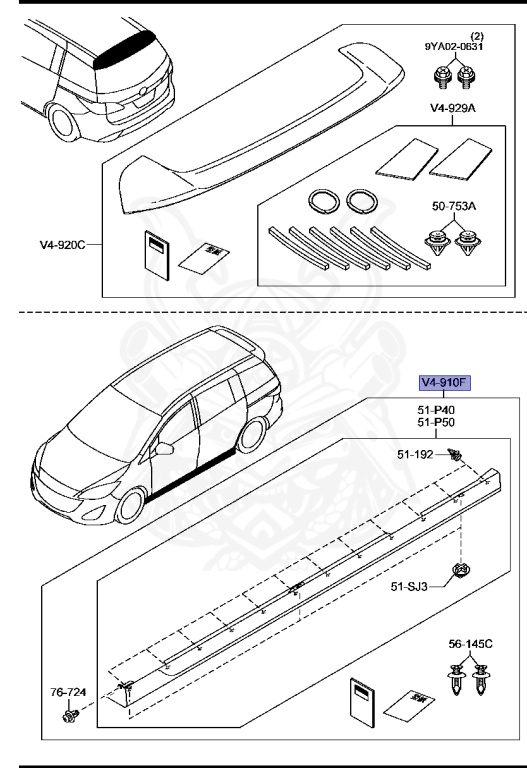 (2)
9YA02-0631

V4-929A

50-753A

V4-920C

V4-910F

51-P40
51-P50

51-192

51-SJ3

56-145C

76-724