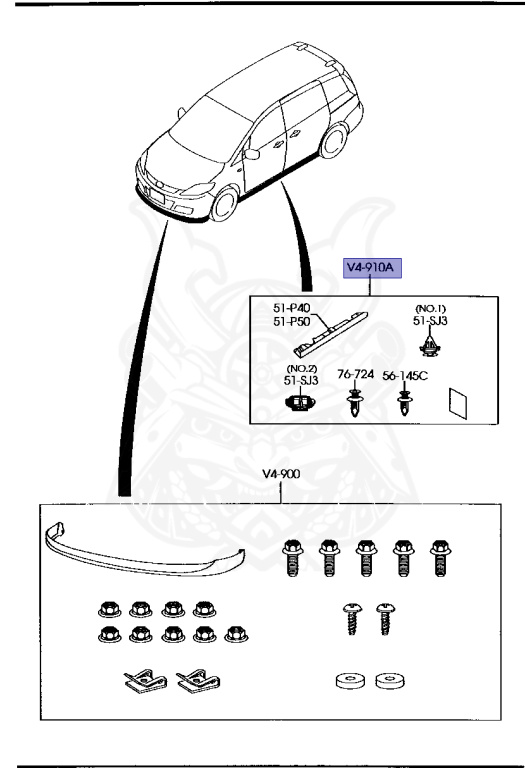 V4-910A

51-P40
51-P50

(NO.1)
51-SJ3

(NO.2)
51-SJ3

76-724

56-145C

V4-900