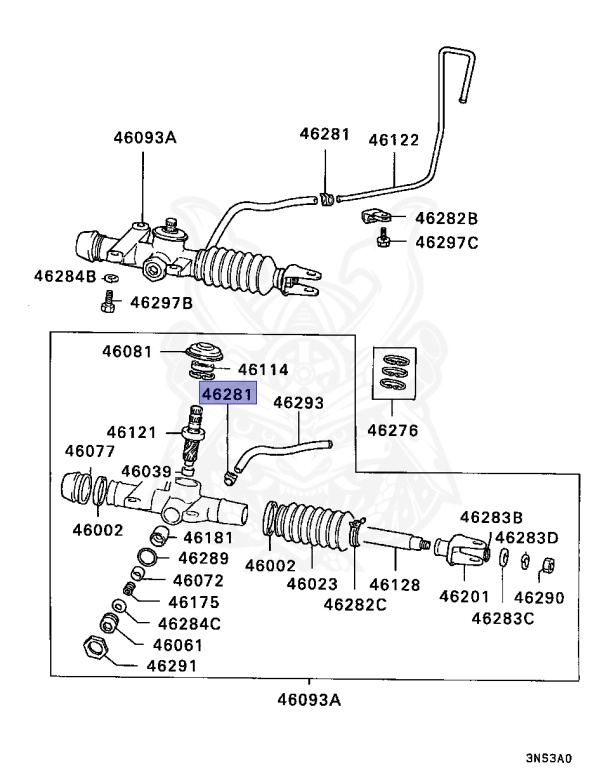 46093A
46281
46122
46282B
46297C
46284B
46297B
46081
46114
46281
46293
46276
46121
46077
46039
46002
46181
46289
46072
46175
46284C
46061
46291
46002
46023
46282C
46128
46283B
46283D
46201
46290
46283C
46093A
3NS3A0