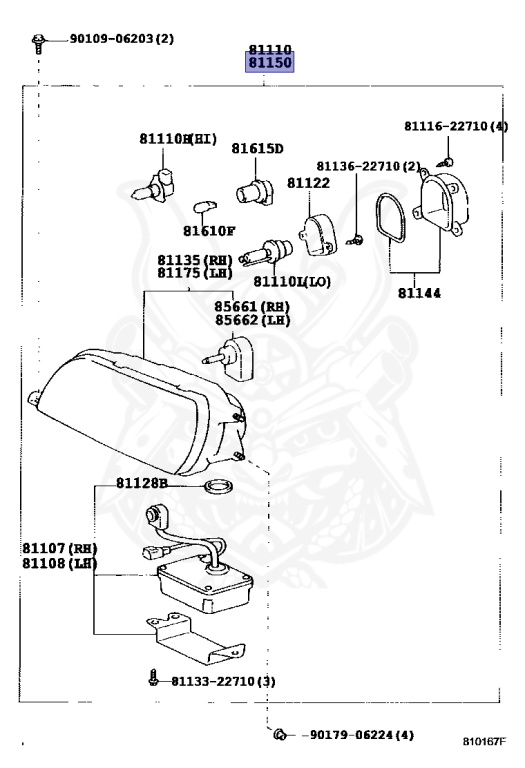 90109-06203(2)
81110
81150
81116-22710(4)
81110H(HI)
81615D
81136-22710(2)
81122
81610F
81135(RH)
81175(LH)
81110L(LO)
81144
85661(RH)
85662(LH)
81128B
81107(RH)
81108(LH)
81133-22710(3)
90179-06224(4)
810167F