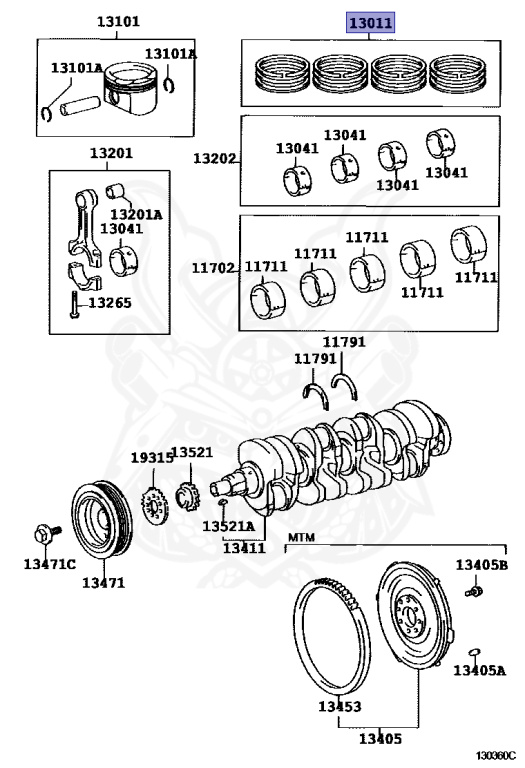 13101
13101A
13101A
13011
13201
13201A
13041
13265
13202
13041
13041
13041
13041
11702
11711
11711
11711
11711
11711
11791
11791
19315
13521
13521A
13411
13471C
13471
MTM
13405B
13405A
13453
13405
130360C