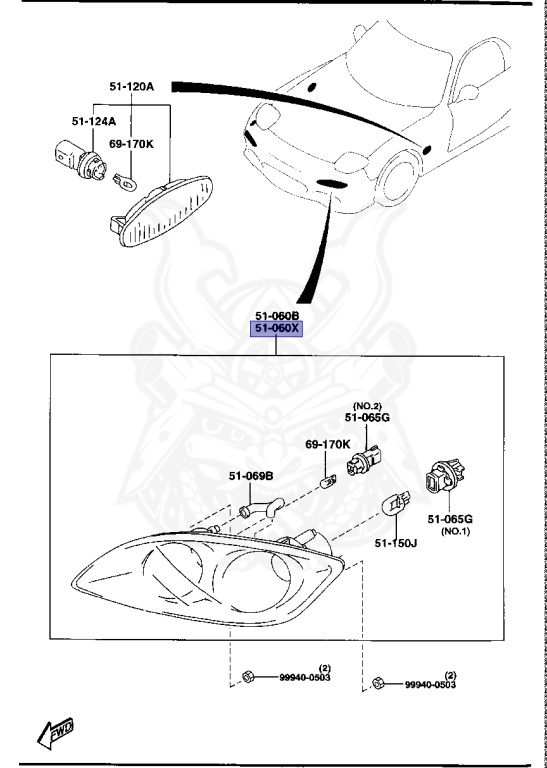 51-120A
51-124A
69-170K
51-060B
51-060X
(NO.2)
51-065G
69-170K
51-069B
51-065G
(NO.1)
51-150J
(2)
99940-0503
(2)
99940-0503
FWD