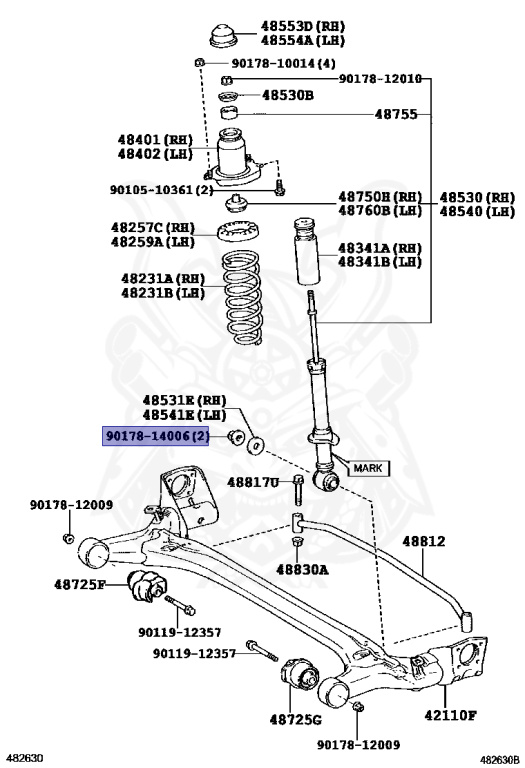 48553D (RH)
48554A (LH)
90178-10014 (4)
90178-12010
48530B
48755
48401 (RH)
48402 (LH)
90105-10361 (2)
48750H (RH)
48760B (LH)
48530 (RH)
48540 (LH)
48257C (RH)
48259A (LH)
48341A (RH)
48341B (LH)
48231A (RH)
48231B (LH)
48531E (RH)
48541E (LH)
90178-14006 (2)
MARK
48817U
90178-12009
48812
48830A
48725F
90119-12357
90119-12357
48725G
42110F
90178-12009
482630
482630B