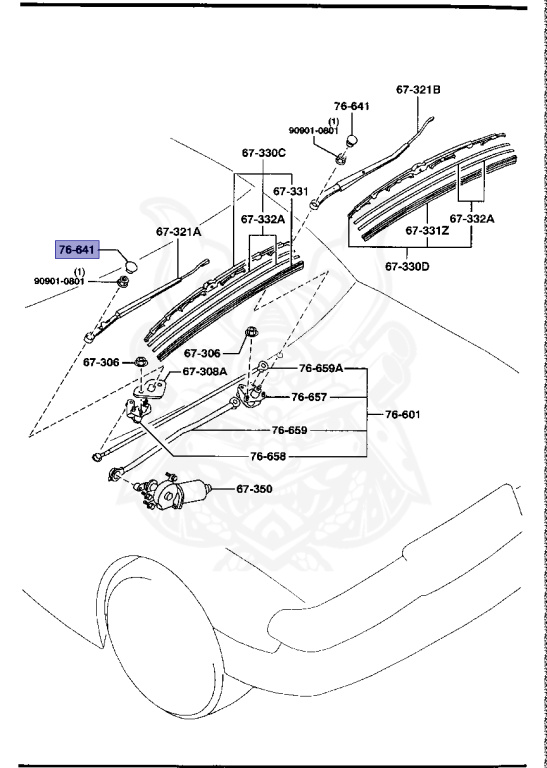 67-321B
76-641
(1)
90901-0801
67-330C
67-331
67-332A
67-332A
67-331Z
67-330D
67-321A
76-641
(1)
90901-0801
67-306
67-306
67-308A
76-659A
76-657
76-601
76-659
76-658
67-350