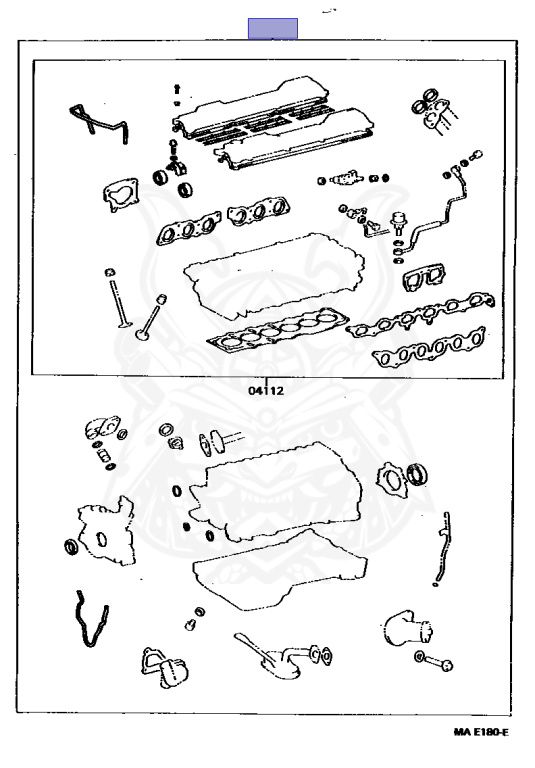 04112

MA E180-E