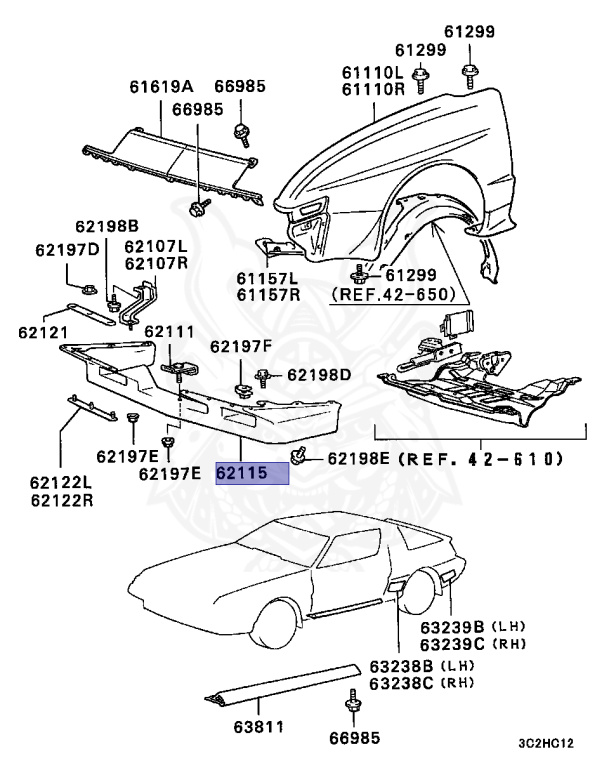 61299
61299
61110L
61110R
61619A
66985
66985
62198B
62197D
62107L
62107R
61157L
61157R
61299
(REF.42-650)
62121
62111
62197F
62198D
62197E
62197E
62115
62198E (REF. 42-610)
62122L
62122R
63239B (LH)
63239C (RH)
63238B (LH)
63238C (RH)
63811
66985
3C2HC12