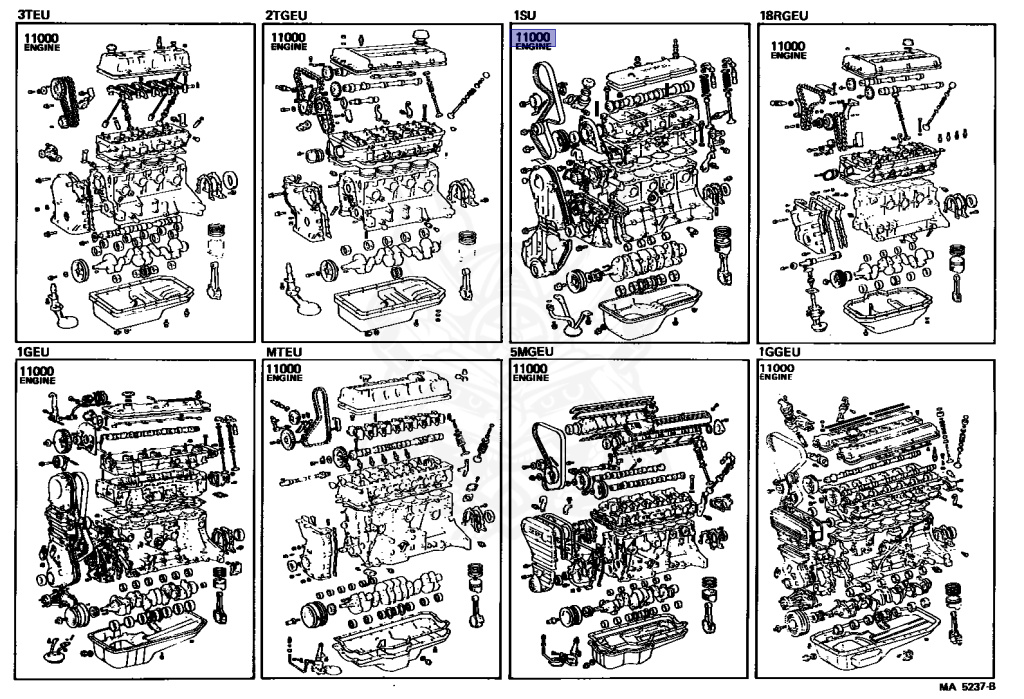 3TEU

11000 ENGINE

2TGEU

11000 ENGINE

1SU

11000 ENGINE

18RGEU

11000 ENGINE

1GEU

11000 ENGINE

MTEU

11000 ENGINE

5MGEU

11000 ENGINE

1GGEU

11000 ENGINE

MA 5237-B