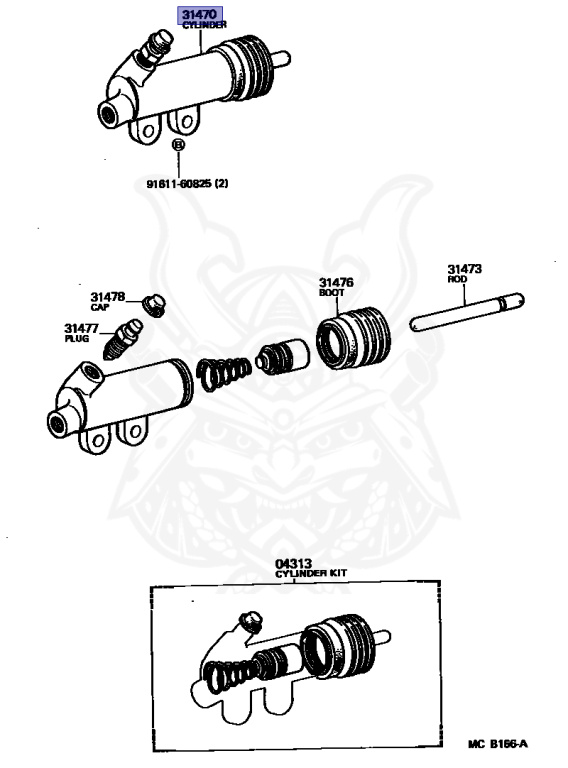 31470
CYLINDER

B

91611-60825 (2)

31478
CAP

31477
PLUG

31476
BOOT

31473
ROD

04313
CYLINDER KIT

MC B166-A