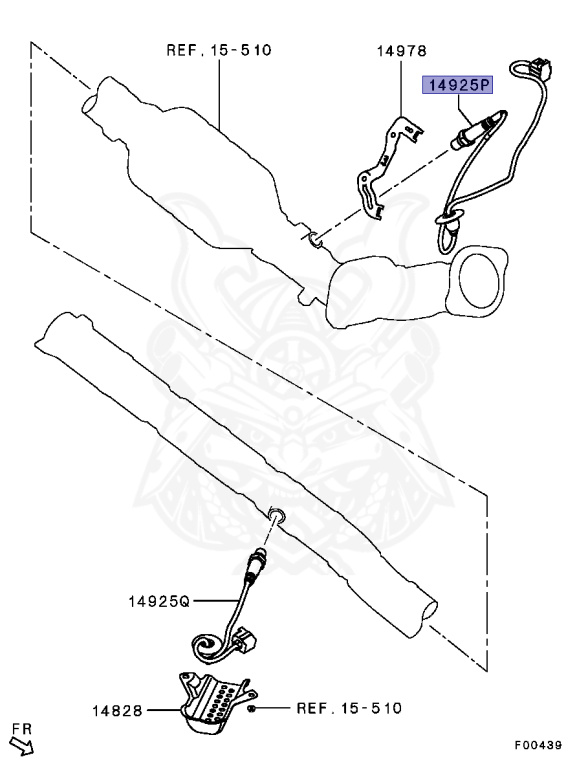 REF. 15-510

14978

14925P

14925Q

14828

REF. 15-510

FR

F00439