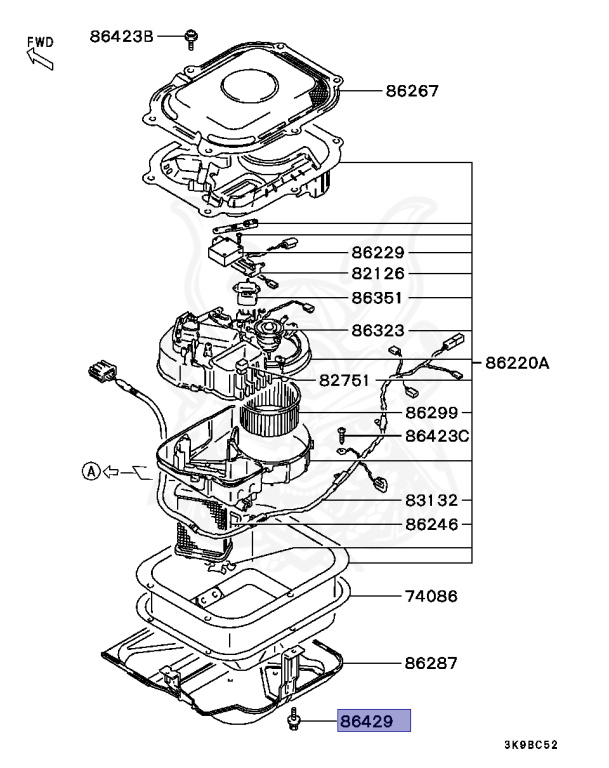 FWD

86423B

86267

86229

82126

86351

86323

86220A

82751

86299

86423C

A

83132

86246

74086

86287

86429

3K9BC52