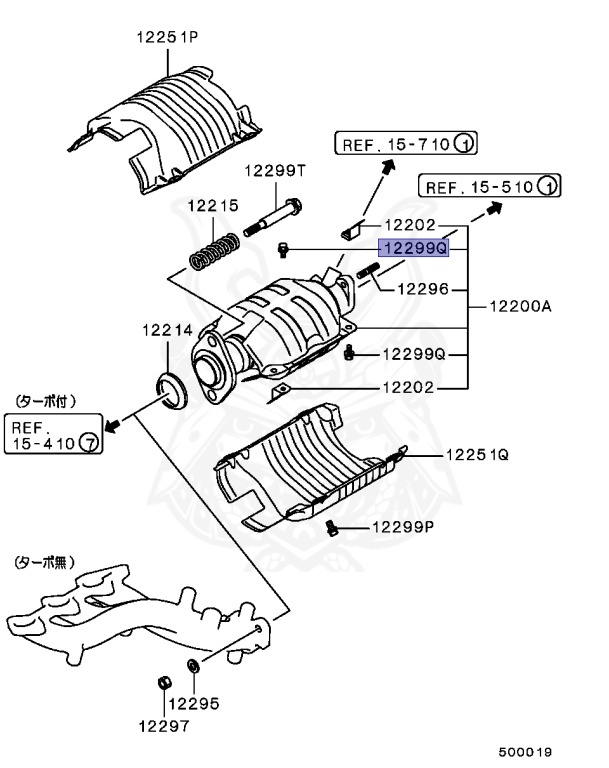 12251P

REF. 15-710 ①

12299T

REF. 15-510 ①

12215

12202

12299Q

12296

12200A

12214

12299Q

12202

(ターボ付)

REF. 15-410 ⑦

12251Q

12299P

(ターボ無)

12295

12297

500019