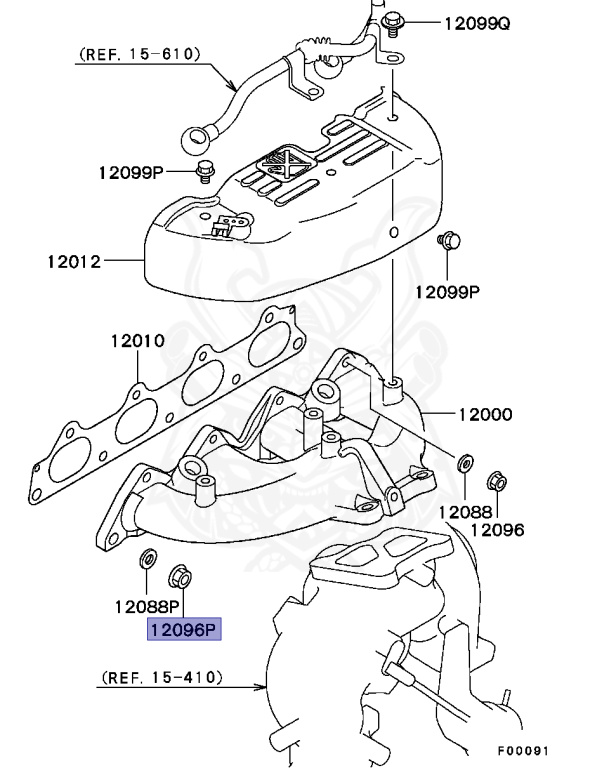 12099Q
(REF. 15-610)
12099P
12012
12099P
12010
12000
12088
12096
12088P
12096P
(REF. 15-410)
F00091