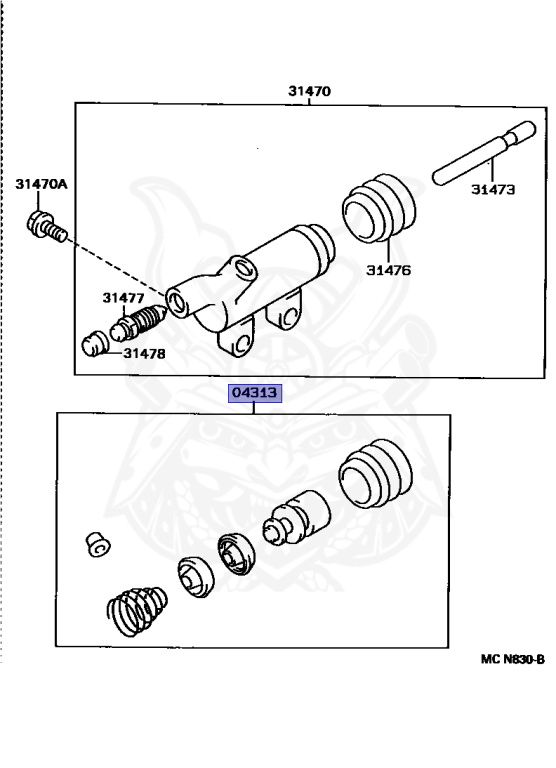 31470

31470A

31473

31476

31477

31478

04313

MC N830-B