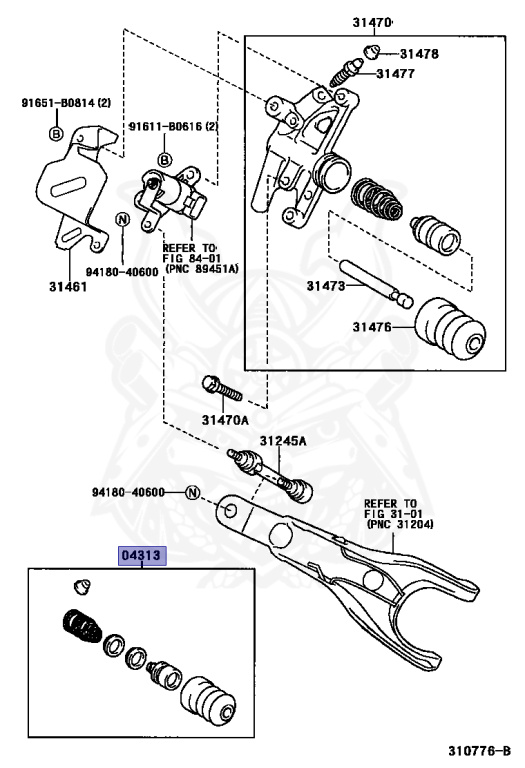 31470

31478

31477

91651-B0814 (2)

B

91611-B0616 (2)

B

N

REFER TO FIG 84-01 (PNC 89451A)

94180-40600

31461

31473

31476

31470A

31245A

94180-40600

N

REFER TO FIG 31-01 (PNC 31204)

04313

310776-B