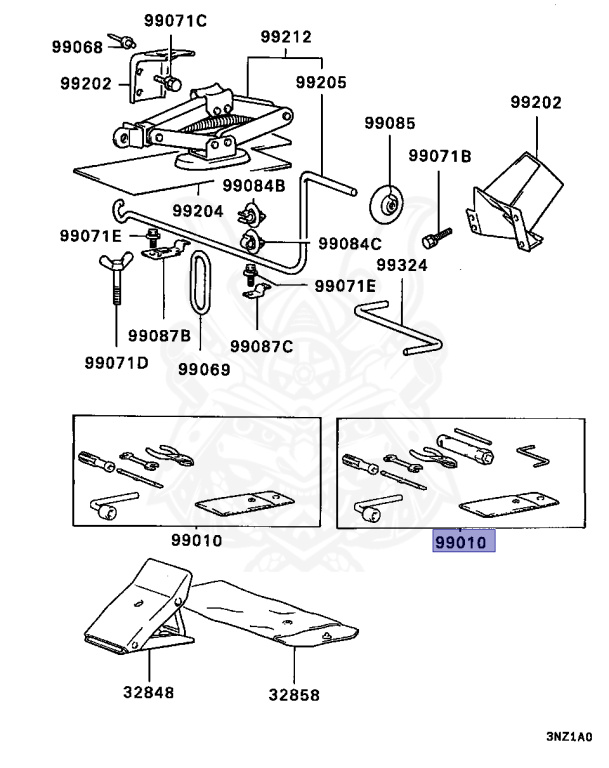 99071C
99068
99212
99202
99205
99202
99085
99071B
99084B
99204
99071E
99084C
99324
99071E
99087B
99087C
99071D
99069
99010
99010
32848
32858
3NZ1A0