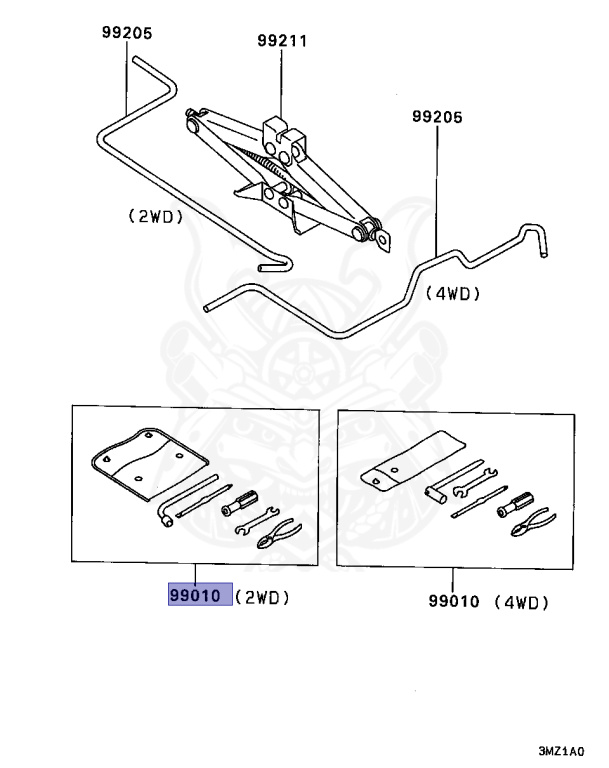 99205

99211

99205

(2WD)

(4WD)

99010 (2WD)

99010 (4WD)

3MZ1A0