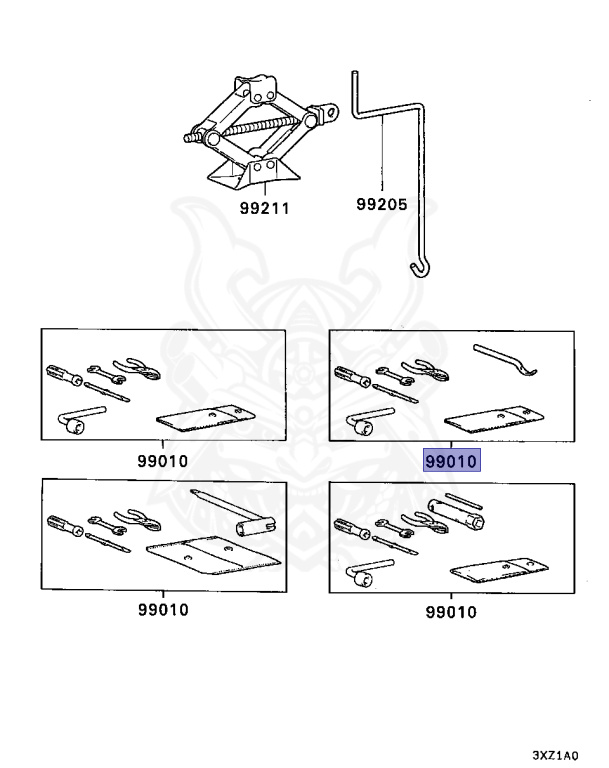 99211

99205

99010

99010

99010

99010

3XZ1A0