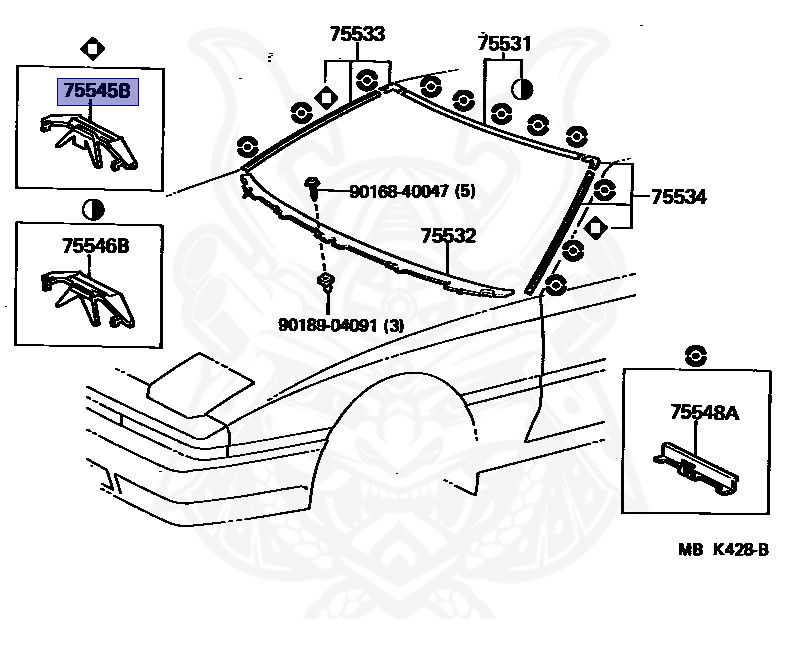 75545B

75546B

75533

75531

90168-40047 (5)

75534

75532

90189-04091 (3)

75548A

MB K428-B