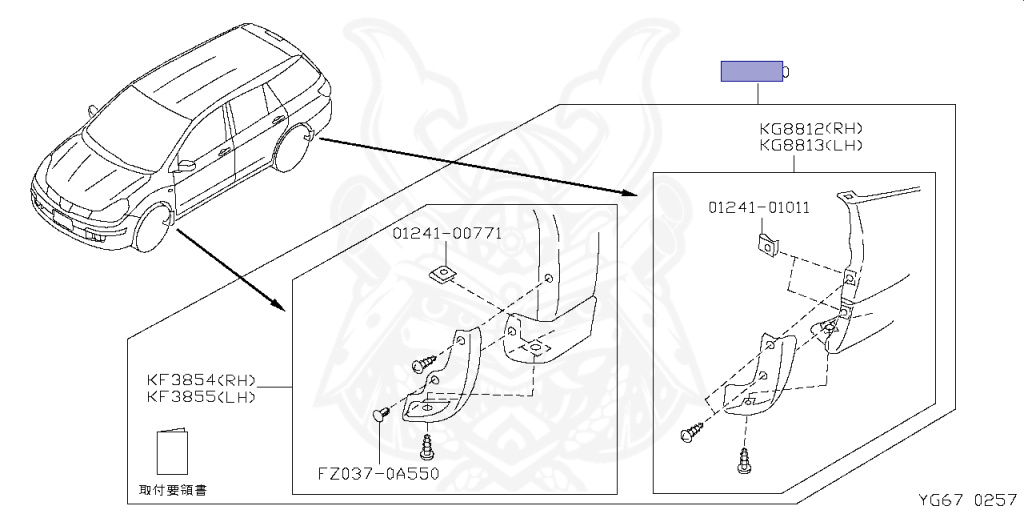 KG8812(RH)
KG8813(LH)

01241-01011

01241-00771

KF3854(RH)
KF3855(LH)

FZ037-0A550

取付要領書

YG67 0257