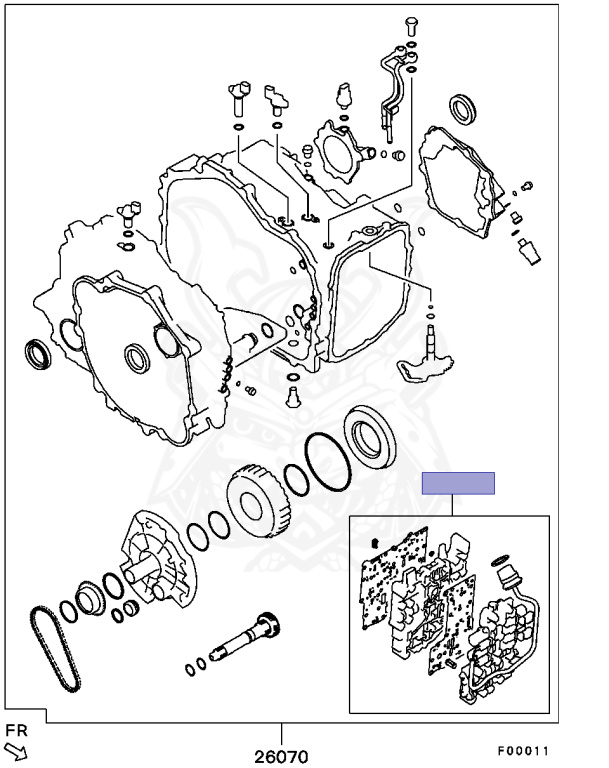 FR

26070

F00011