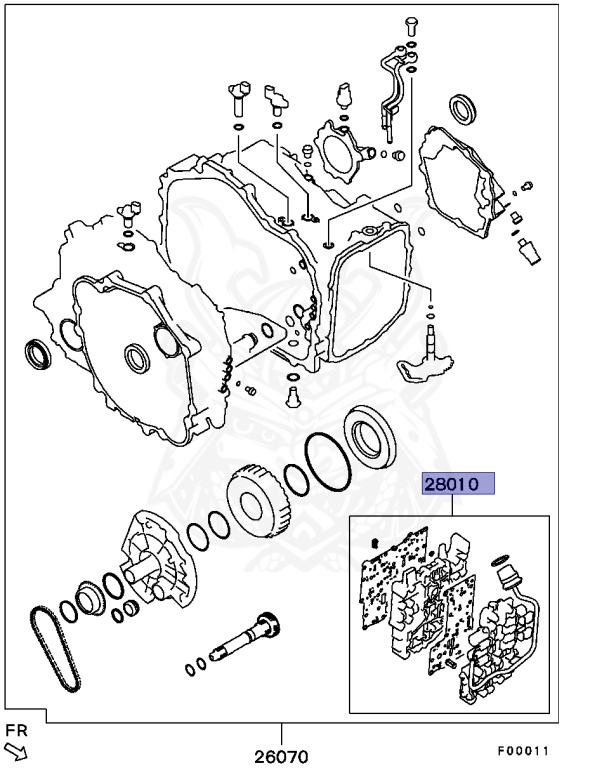 28010

FR

26070

F00011