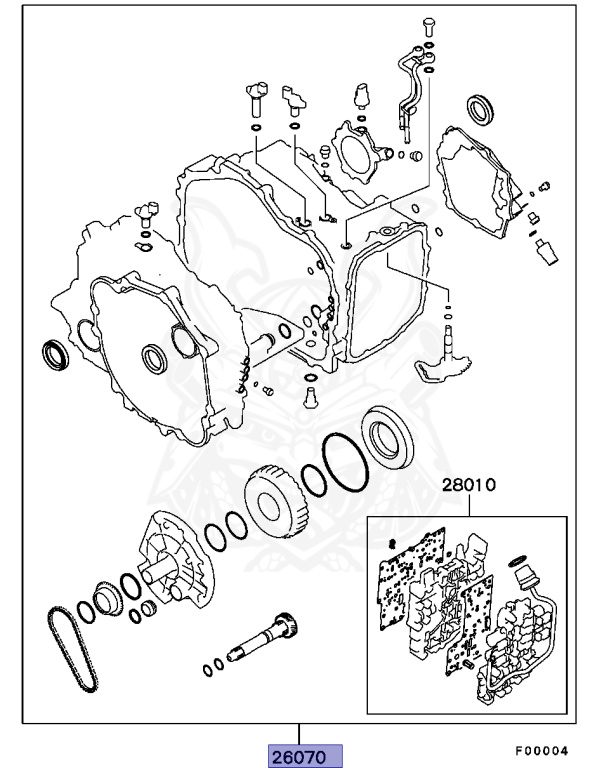 28010

26070

F00004