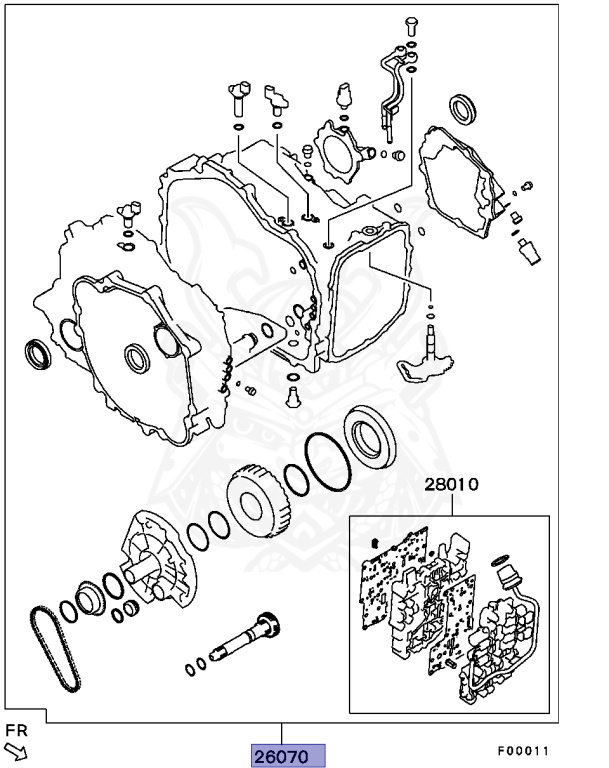 28010

FR

26070

F00011