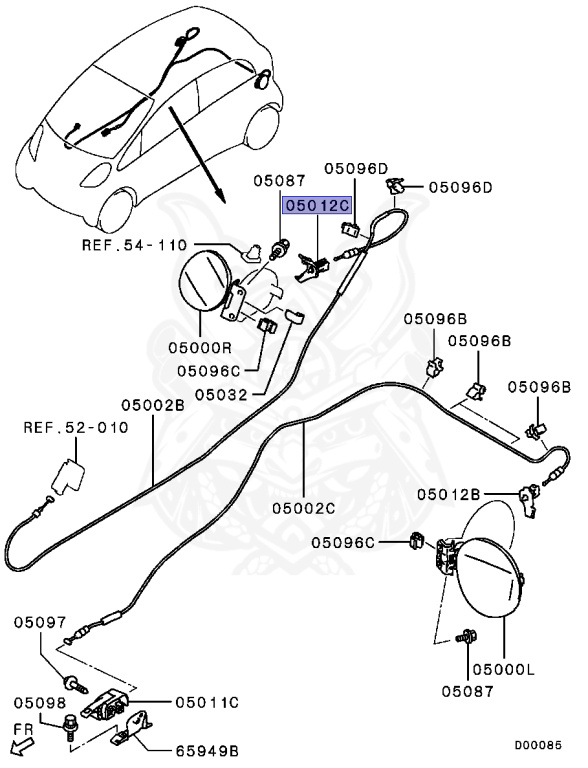 05087
05096D
05096D
05012C
REF.54-110
05000R
05096C
05032
05096B
05096B
05096B
05002B
REF.52-010
05002C
05012B
05096C
05097
05000L
05087
05098
05011C
FR
65949B
D00085