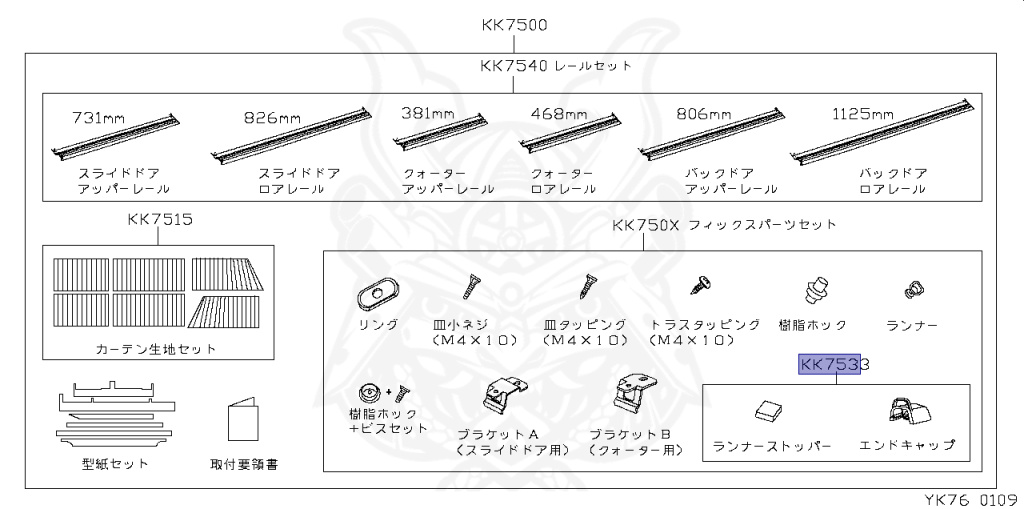 KK7500

KK7540 レールセット

731mm
スライドドア
アッパーレール

826mm
スライドドア
ロアレール

381mm
クォーター
アッパーレール

468mm
クォーター
ロアレール

806mm
バックドア
アッパーレール

1125mm
バックドア
ロアレール

KK7515

カーテン生地セット

型紙セット

取付要領書

KK750X フィックスパーツセット

リング

皿小ネジ
(M4×10)

皿タッピング
(M4×10)

トラスタッピング
(M4×10)

樹脂ホック

ランナー

樹脂ホック
+ビスセット

ブラケットA
(スライドドア用)

ブラケットB
(クォーター用)

KK7533

ランナーストッパー

エンドキャップ

YK76 0109