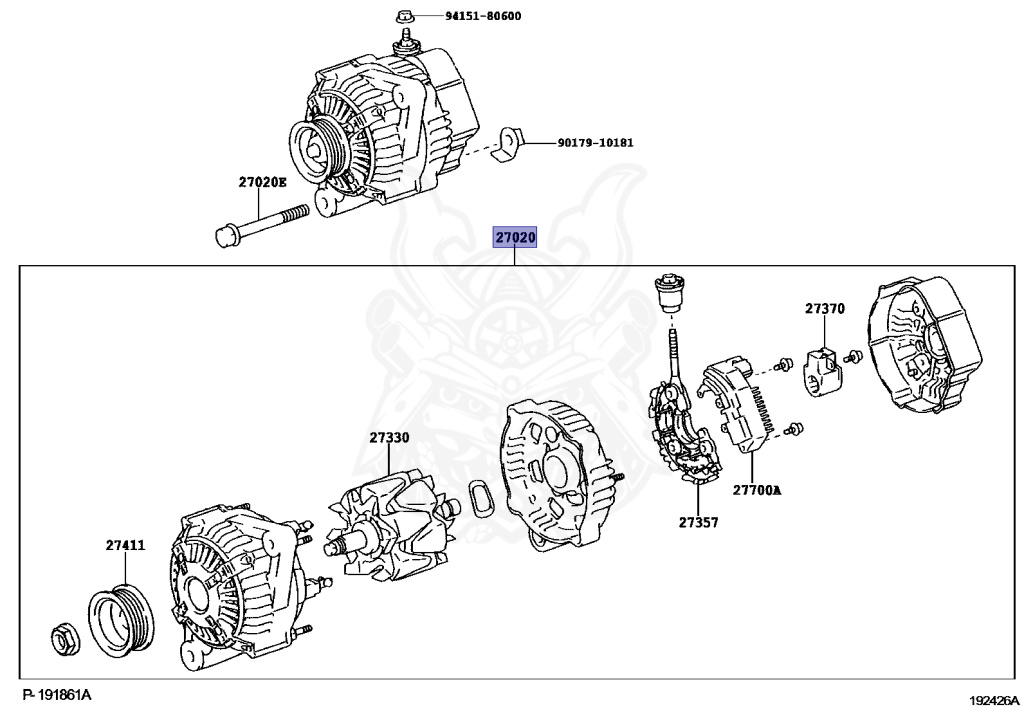 94151-80600

90179-10181

27020E

27020

27370

27330

27700A

27357

27411

P- 191861A

192426A