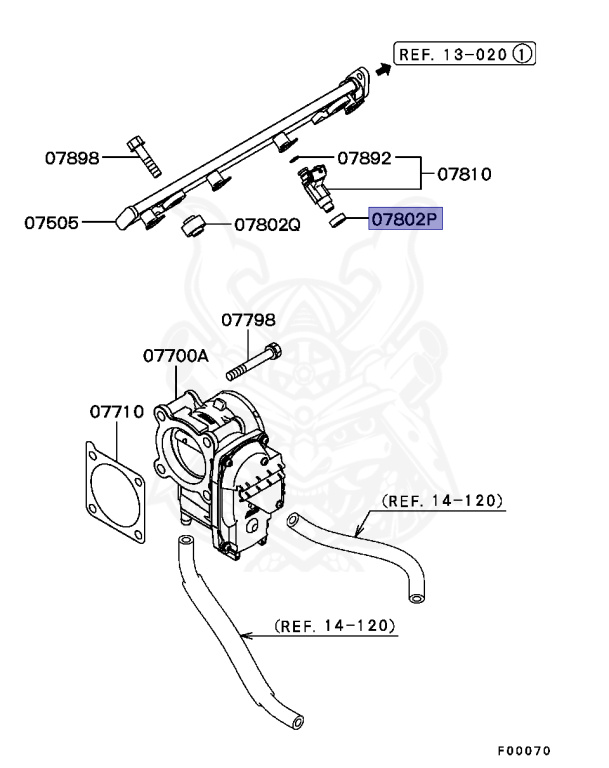 REF. 13-020 ①

07898

07892

07810

07505

07802Q

07802P

07798

07700A

07710

(REF. 14-120)

(REF. 14-120)

F00070