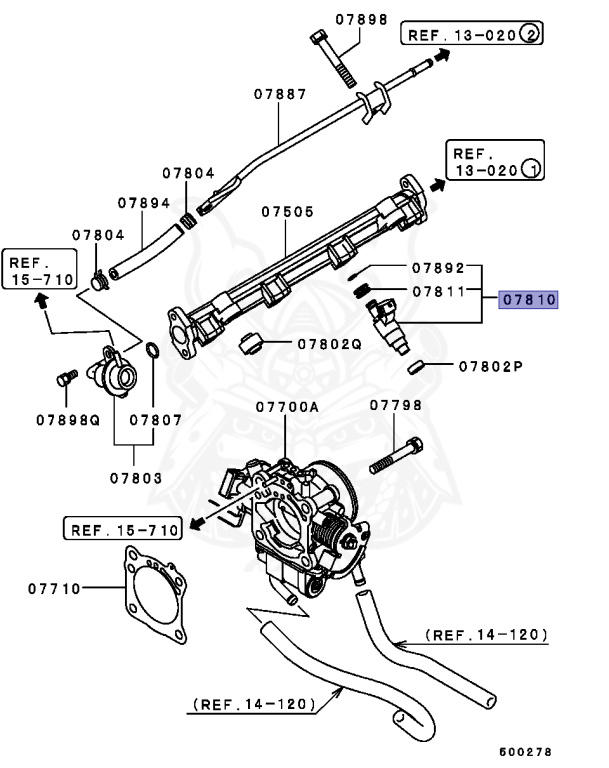 07898
REF. 13-020 ②
07887
REF. 13-020 ①
07804
07894
07505
07804
REF. 15-710
07892
07811
07810
07802Q
07802P
07898Q
07807
07803
07700A
07798
REF. 15-710
07710
(REF. 14-120)
(REF. 14-120)
600278