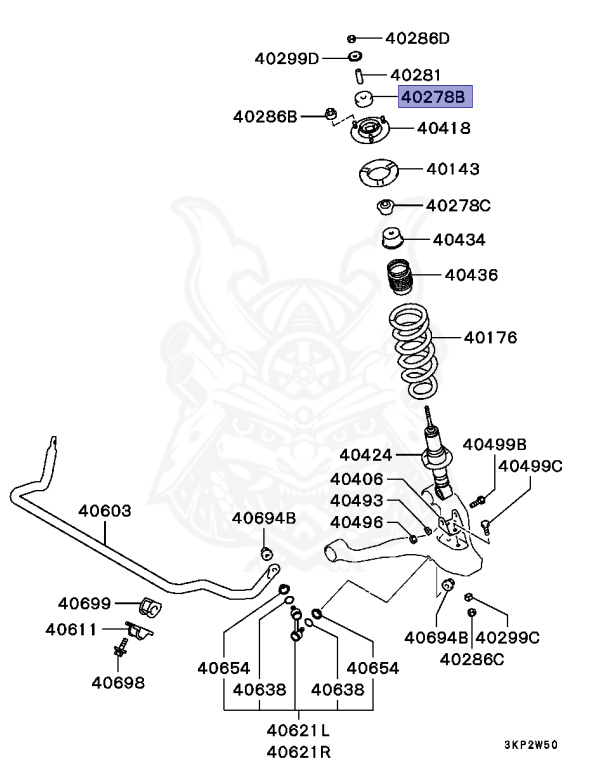 40286D
40299D
40281
40278B
40286B
40418
40143
40278C
40434
40436
40176
40424
40499B
40499C
40406
40493
40496
40603
40694B
40699
40611
40698
40654
40638
40638
40654
40694B
40299C
40286C
40621L
40621R
3KP2W50