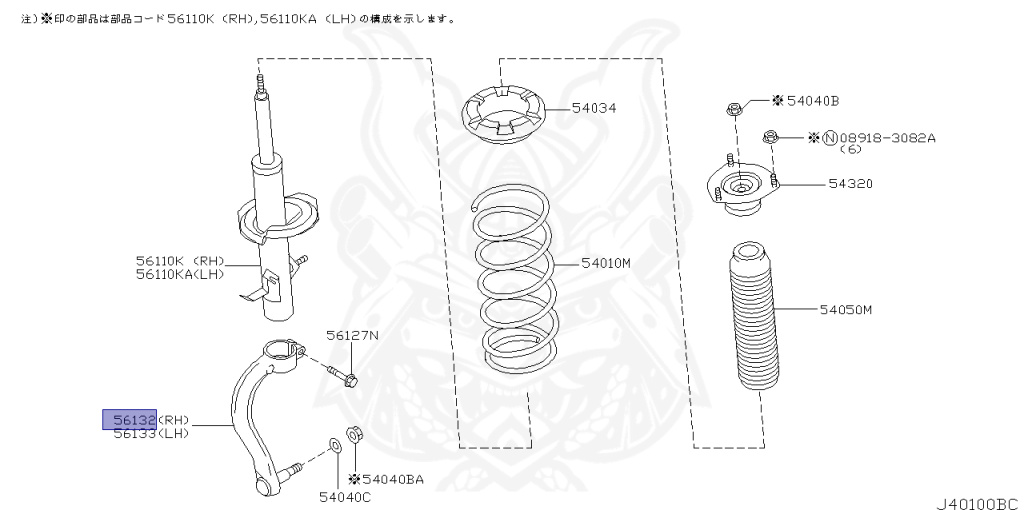 注)※印の部品は部品コード56110K (RH),56110KA (LH)の構成を示します。

54034

※54040B

※Ⓝ08918-3082A (6)

54320

56110K (RH)
56110KA(LH)

54010M

54050M

56127N

56132(RH)
56133(LH)

※54040BA

54040C

J40100BC