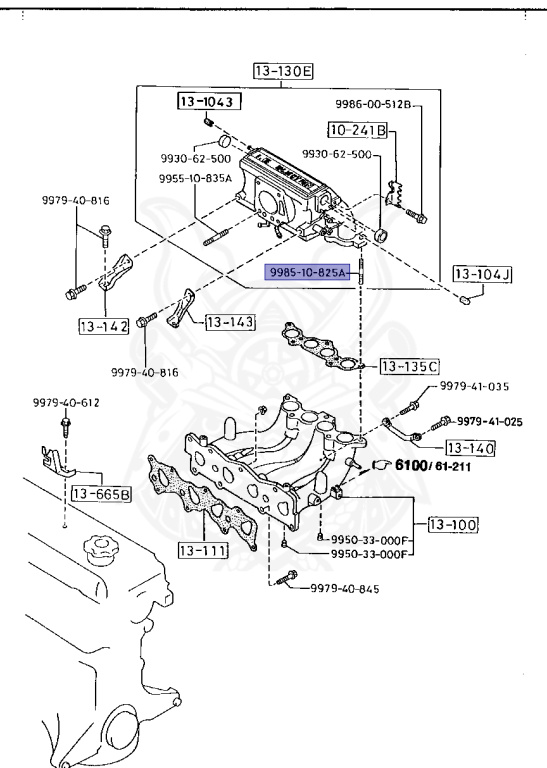 13-130E
13-1043
9986-00-512B
10-241B
9930-62-500
9930-62-500
9955-10-835A
9979-40-816
9985-10-825A
13-104J
13-142
13-143
9979-40-816
13-135C
9979-41-035
9979-40-612
9979-41-025
13-140
6100/61-211
13-665B
13-100
13-111
9950-33-000F
9950-33-000F
9979-40-845