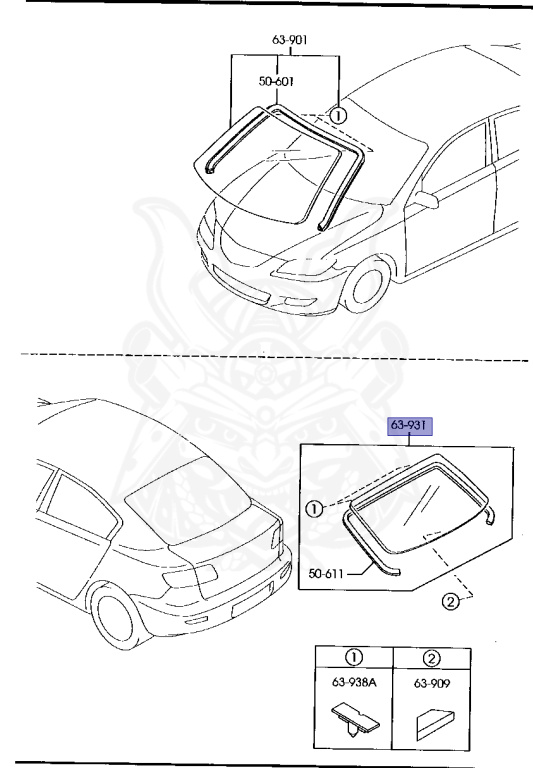 63-901

50-601

①

63-931

①

50-611

②

| ① | ② |
|---|---|
| 63-938A | 63-909 |