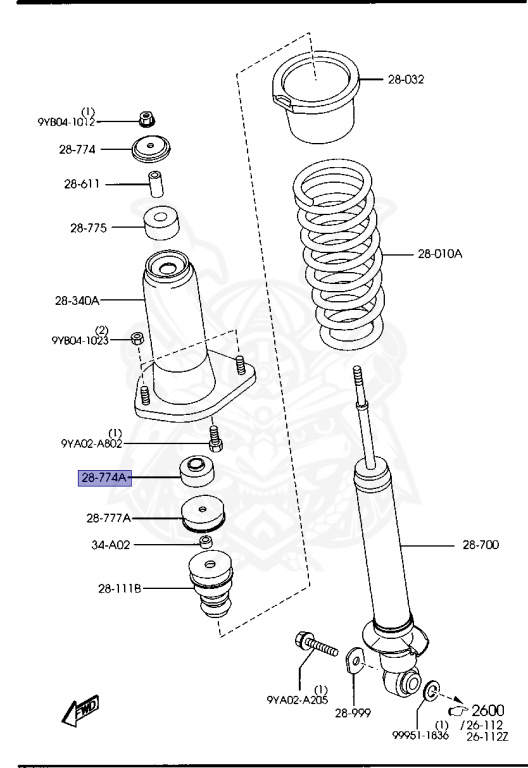 28-032
(1)
9YB04-1012
28-774
28-611
28-775
28-010A
28-340A
(2)
9YB04-1023
(1)
9YA02-A802
28-774A
28-777A
34-A02
28-700
28-111B
(1)
9YA02-A205
28-999
(1)
99951-1836
2600
/26-112
26-112Z
FWD