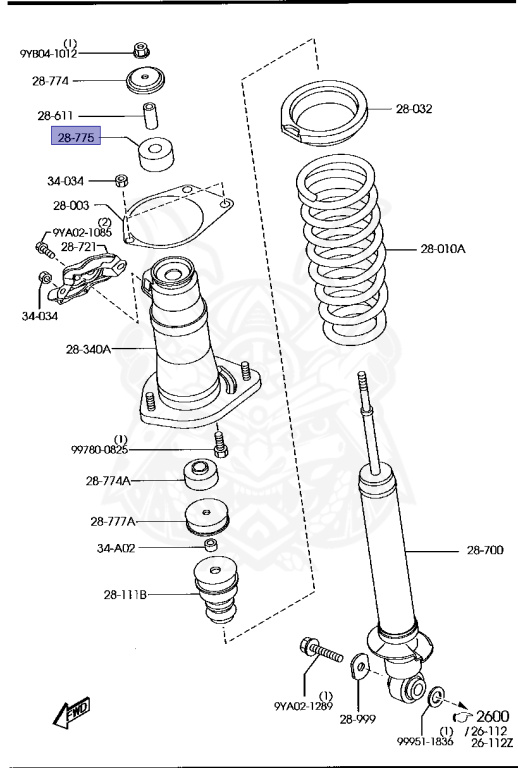 (1)
9YB04-1012

28-774

28-611

28-775

34-034

28-003

(2)
9YA02-1085

28-721

34-034

28-340A

(1)
99780-0825

28-774A

28-777A

34-A02

28-111B

28-032

28-010A

28-700

(1)
9YA02-1289

28-999

(1)
99951-1836

2600
/26-112
26-112Z

FWD