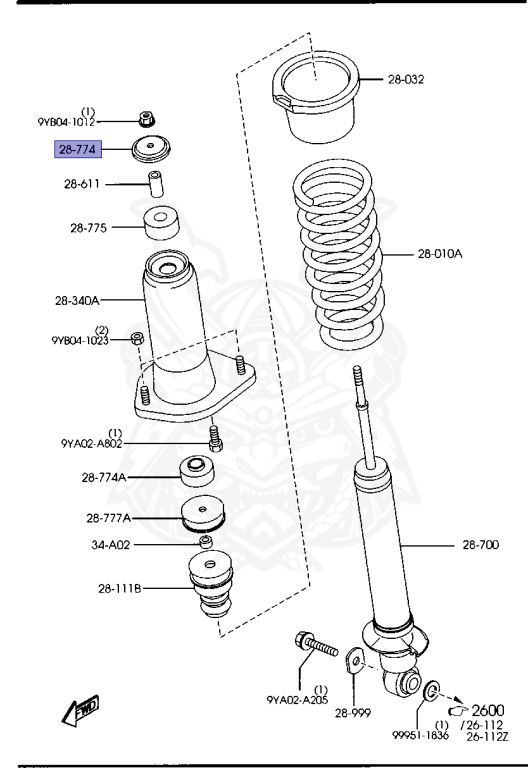 28-032

(1)
9YB04-1012

28-774

28-611

28-775

28-010A

28-340A

(2)
9YB04-1023

(1)
9YA02-A802

28-774A

28-777A

34-A02

28-700

28-111B

(1)
9YA02-A205

28-999

(1)
99951-1836

2600
/26-112
26-112Z

FWD