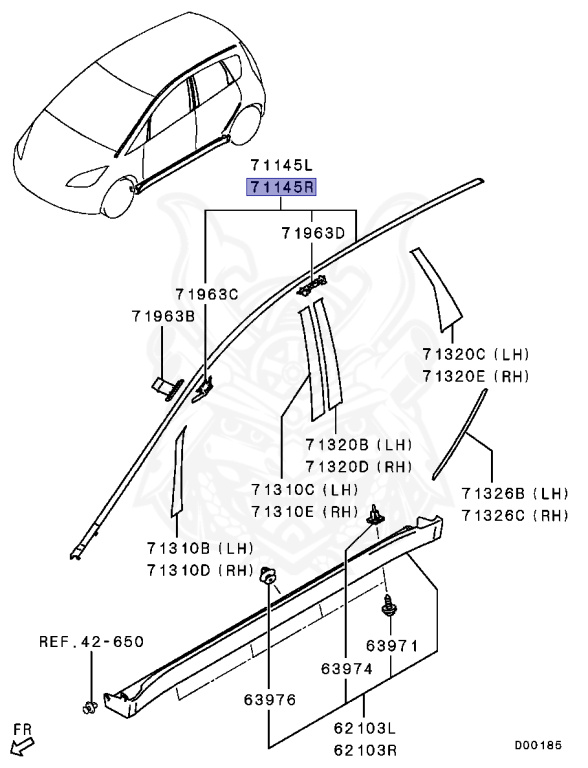 71145L
71145R
71963D
71963C
71963B
71320C (LH)
71320E (RH)
71320B (LH)
71320D (RH)
71310C (LH)
71310E (RH)
71326B (LH)
71326C (RH)
71310B (LH)
71310D (RH)
REF.42-650
63971
63974
63976
62103L
62103R
FR
D00185