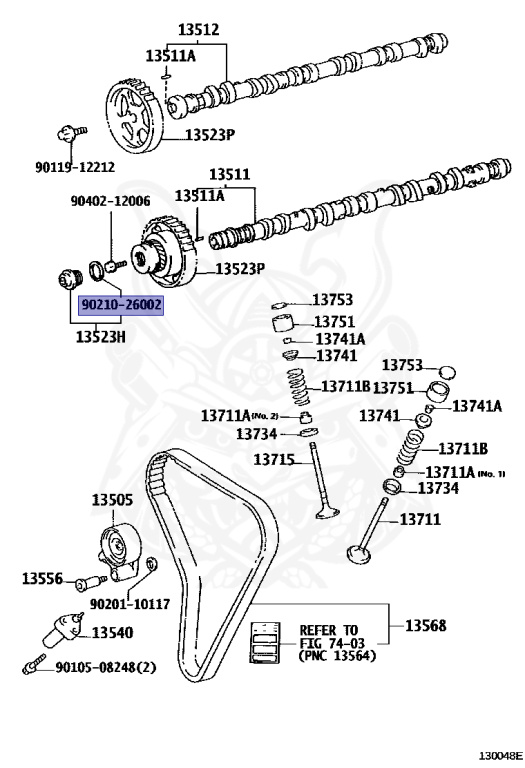 13512
13511A
13523P
90119-12212
13511
90402-12006
13511A
13523P
90210-26002
13523H
13753
13751
13741A
13741
13711B
13711A (No. 2)
13734
13715
13753
13751
13741A
13741
13711B
13711A (No. 1)
13734
13711
13505
13556
90201-10117
13540
90105-08248(2)
REFER TO FIG 74-03 (PNC 13564)
13568
130048E