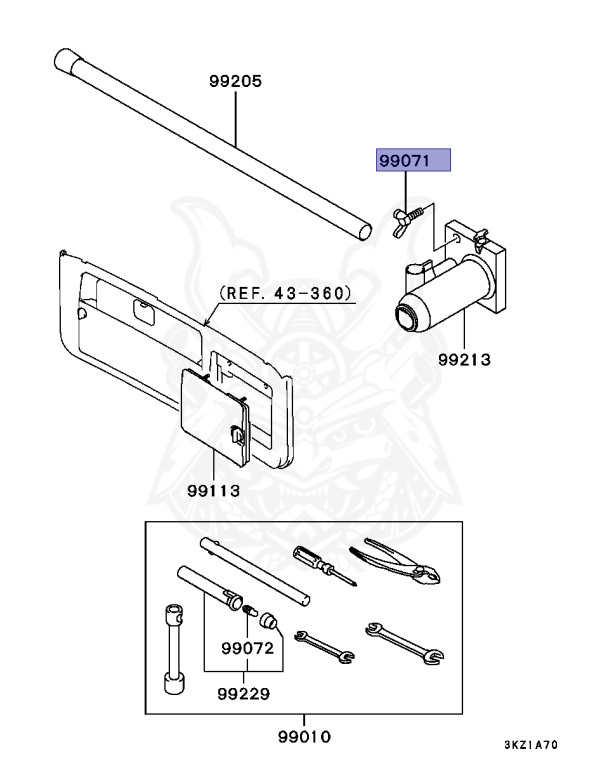 99205

99071

(REF. 43-360)

99213

99113

99072

99229

99010

3KZ1A70