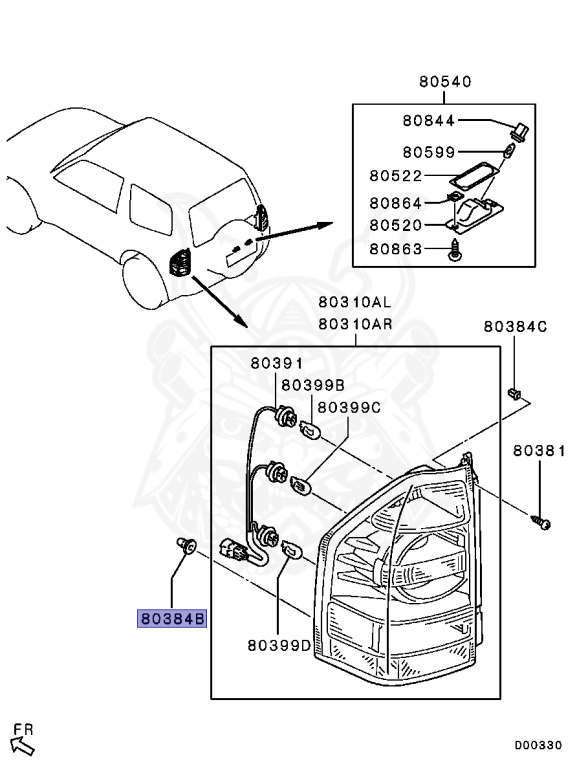 80540
80844
80599
80522
80864
80520
80863
80310AL
80310AR
80384C
80391
80399B
80399C
80381
80384B
80399D
FR
D00330