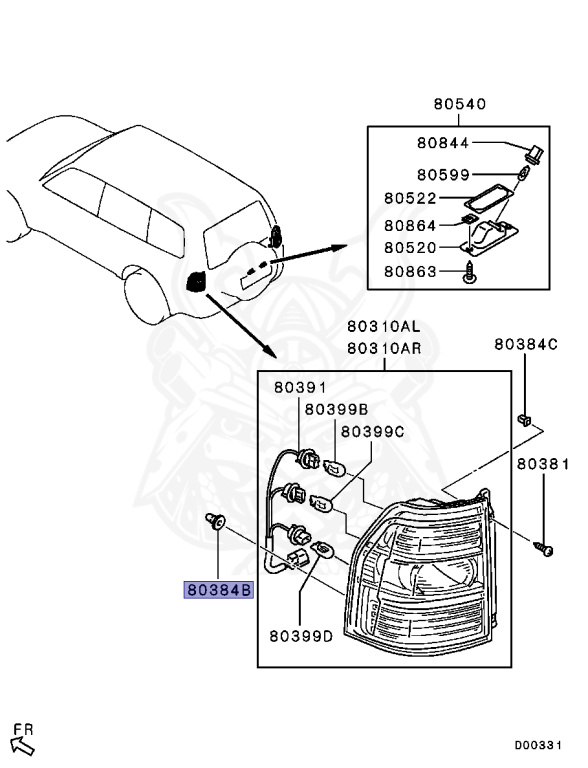 80540
80844
80599
80522
80864
80520
80863
80310AL
80310AR
80384C
80391
80399B
80399C
80381
80384B
80399D
FR
D00331