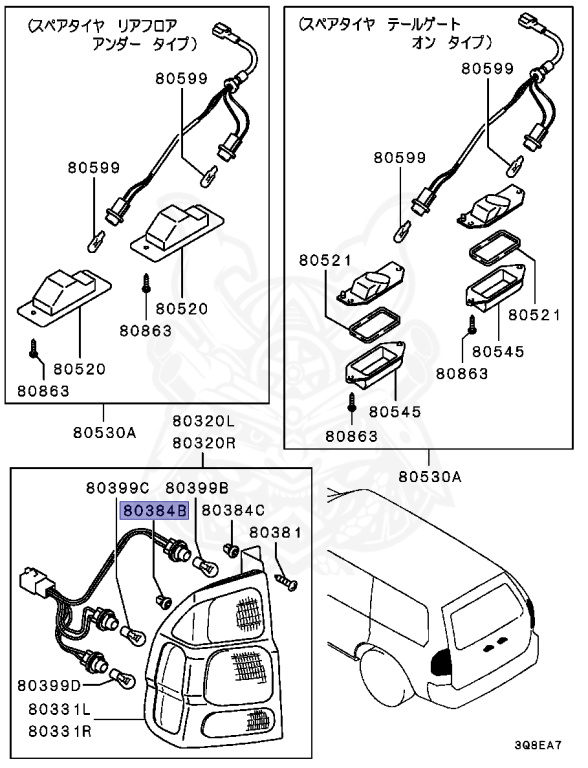 (スペアタイヤ リアフロア アンダー タイプ)

80599

80599

80520

80863

80520

80863

80530A

(スペアタイヤ テールゲート オン タイプ)

80599

80599

80521

80521

80545

80863

80545

80863

80530A

80320L
80320R

80399C
80399B
80384B
80384C
80381

80399D
80331L
80331R

3Q8EA7