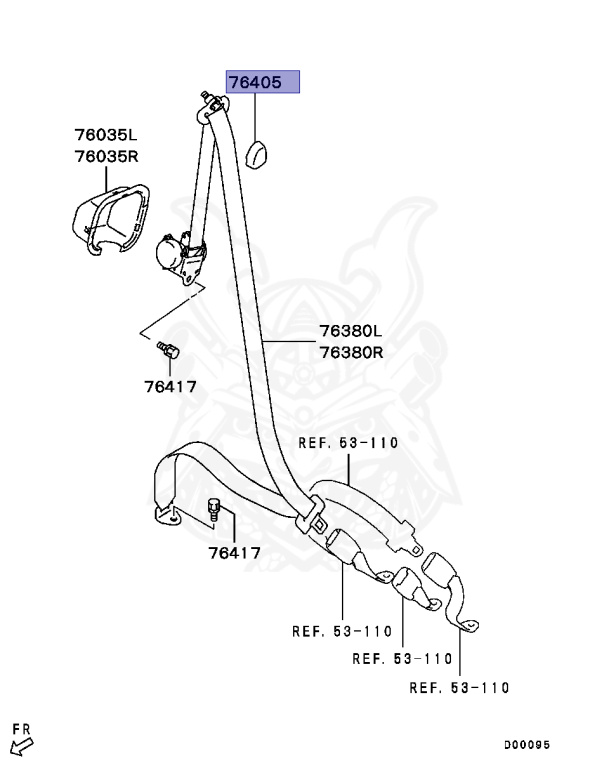 76405

76035L
76035R

76380L
76380R

76417

REF. 53-110

76417

REF. 53-110

REF. 53-110

REF. 53-110

FR

D00095