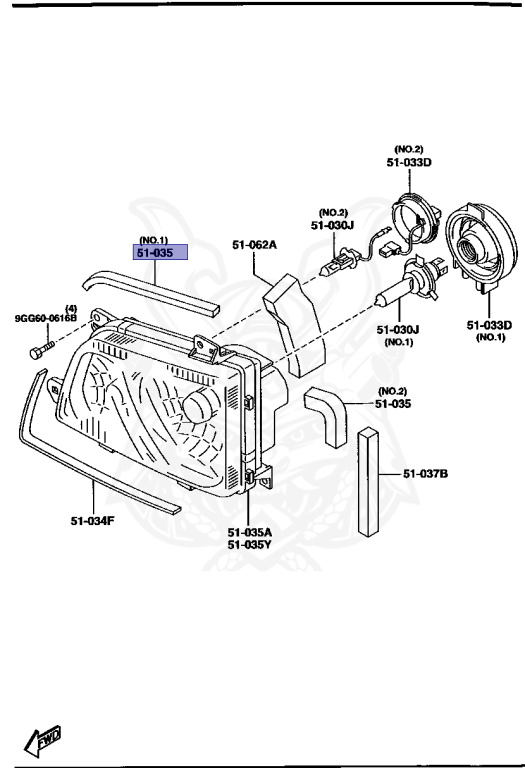 (NO.2)
51-033D

(NO.2)
51-030J

(NO.1)
51-035

51-062A

(4)
9GG60-0616B

51-030J
(NO.1)

51-033D
(NO.1)

(NO.2)
51-035

51-037B

51-034F

51-035A
51-035Y

FWD