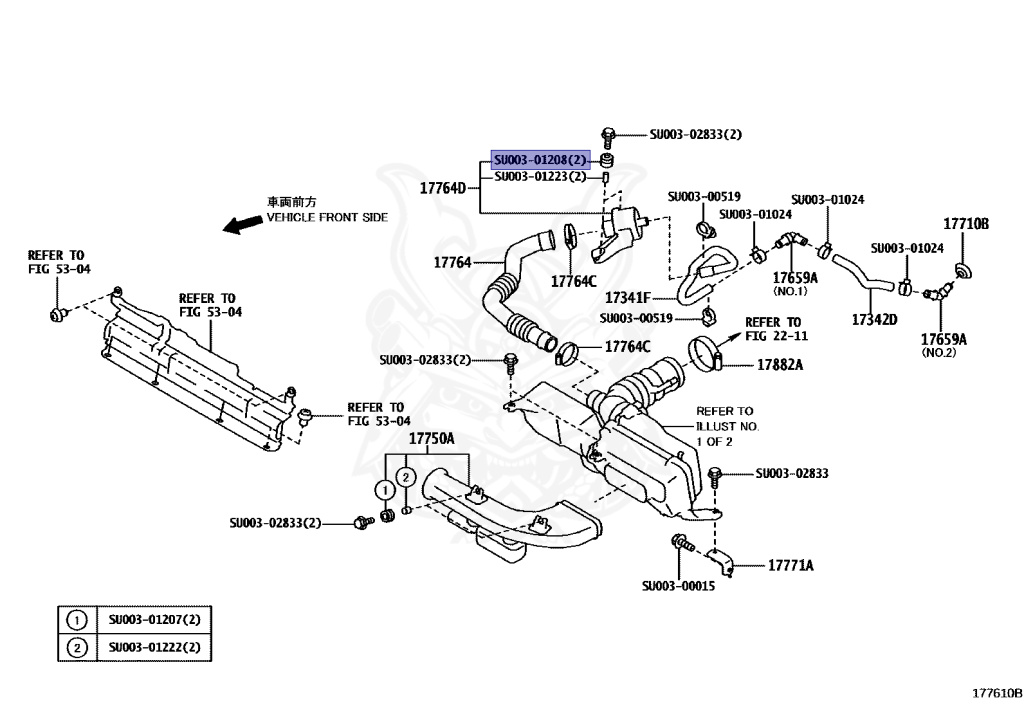 SU003-02833(2)
SU003-01208(2)
17764D
SU003-01223(2)
車両前方
VEHICLE FRONT SIDE
SU003-00519
SU003-01024
SU003-01024
17710B
REFER TO FIG 53-04
17764
17764C
SU003-01024
17659A (NO.1)
REFER TO FIG 53-04
17341F
SU003-00519
17342D
17659A (NO.2)
REFER TO FIG 22-11
17764C
SU003-02833(2)
17882A
REFER TO FIG 53-04
REFER TO ILLUST NO. 1 OF 2
17750A
1
2
SU003-02833
SU003-02833(2)
17771A
SU003-00015

| 1 | SU003-01207(2) |
|---|---|
| 2 | SU003-01222(2) |

177610B