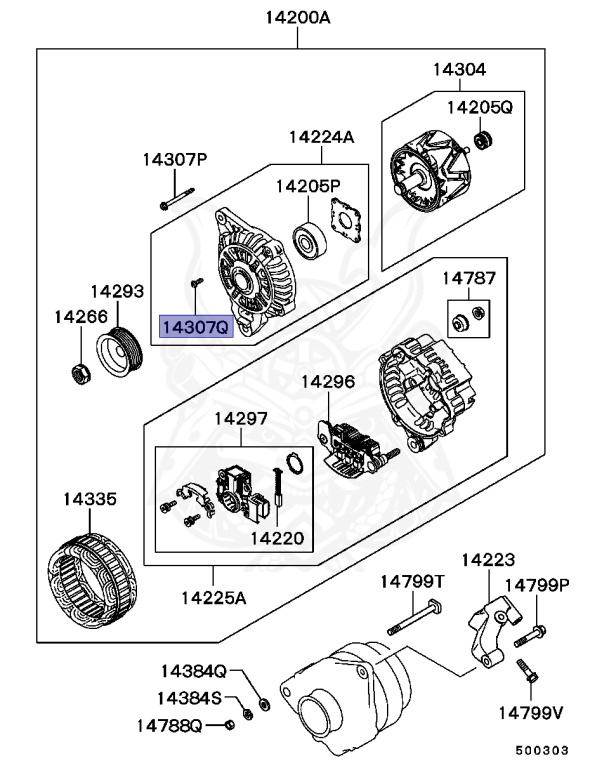 14200A

14304

14205Q

14224A

14307P

14205P

14787

14293

14266

14307Q

14296

14297

14335

14220

14225A

14223

14799T

14799P

14384Q

14384S

14788Q

14799V

500303