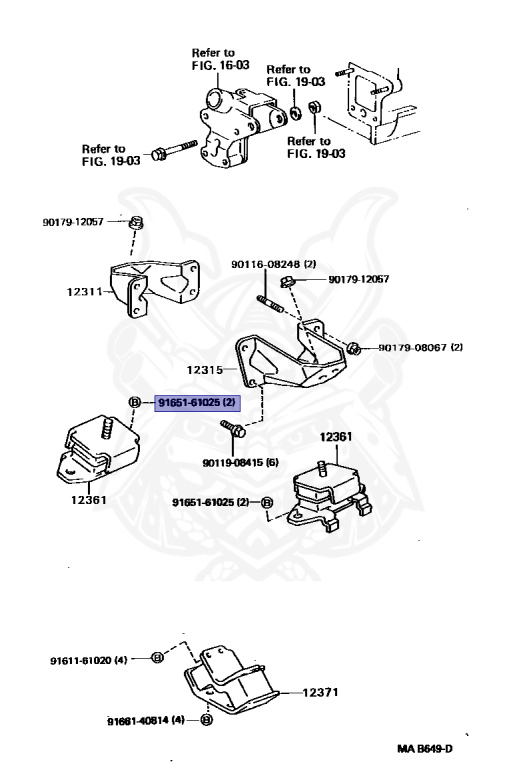 Refer to FIG. 16-03

Refer to FIG. 19-03

Refer to FIG. 19-03

Refer to FIG. 19-03

90179-12057

12311

90116-08248 (2)

90179-12057

90179-08067 (2)

12315

91651-61025 (2)

90119-08415 (6)

12361

12361

91651-61025 (2)

91611-61020 (4)

12371

91661-40814 (4)

MA B649-D